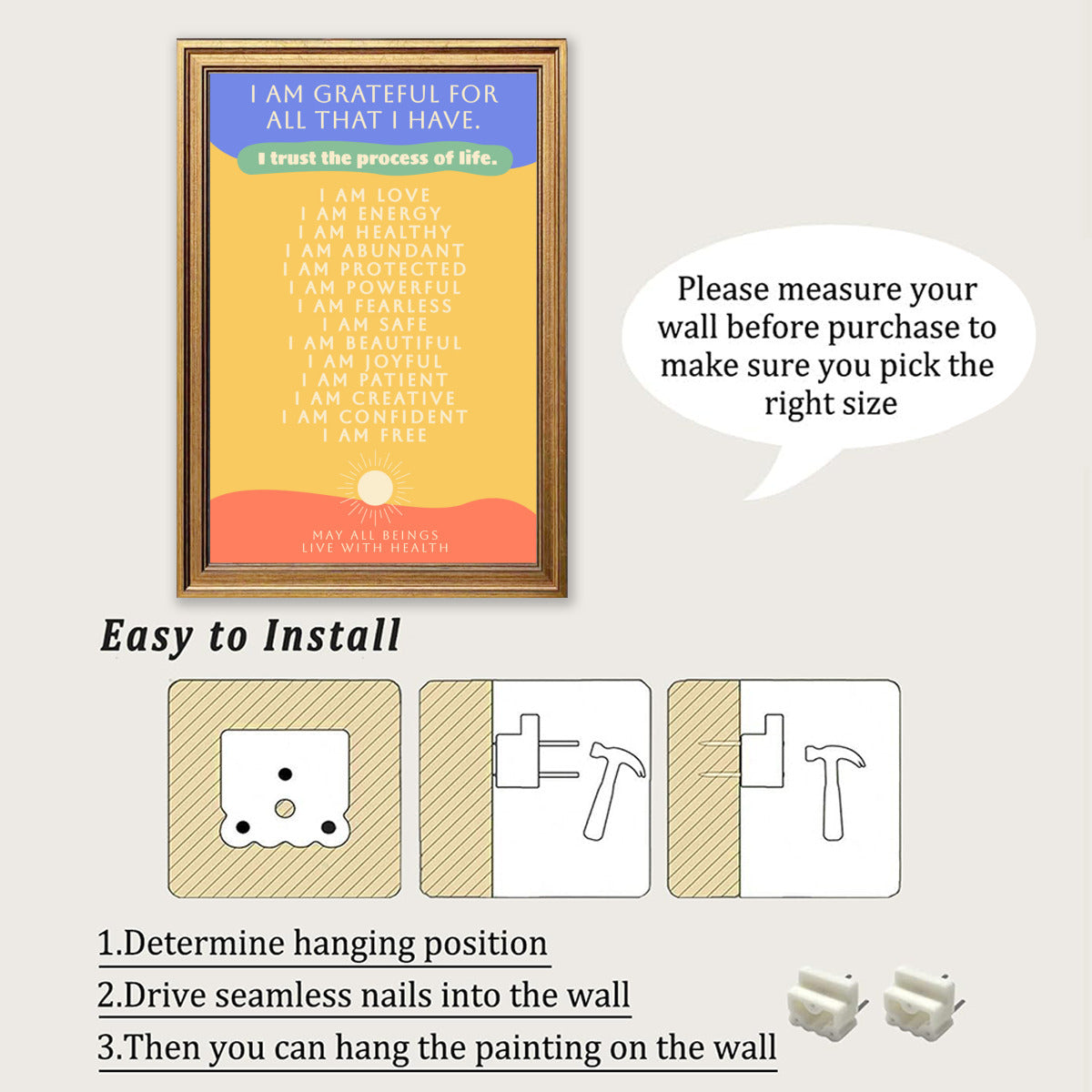 I AM GRATEFUL FOR ALL THAT I HAVE.

I trust the process of life.

I AM LOVE
I AM ENERGY
I AM HEALTHY
I AM ABUNDANT
I AM PROTECTED
I AM POWERFUL
I AM FEARLESS
I AM SAFE
I AM BEAUTIFUL
I AM JOYFUL
I AM PATIENT
I AM CREATIVE
I AM CONFIDENT
I AM FREE

MAY ALL BEINGS LIVE WITH HEALTH

Please measure your wall before purchase to make sure you pick the right size

Easy to Install

1.Determine hanging position
2.Drive seamless nails into the wall
3.Then you can hang the painting on the wall